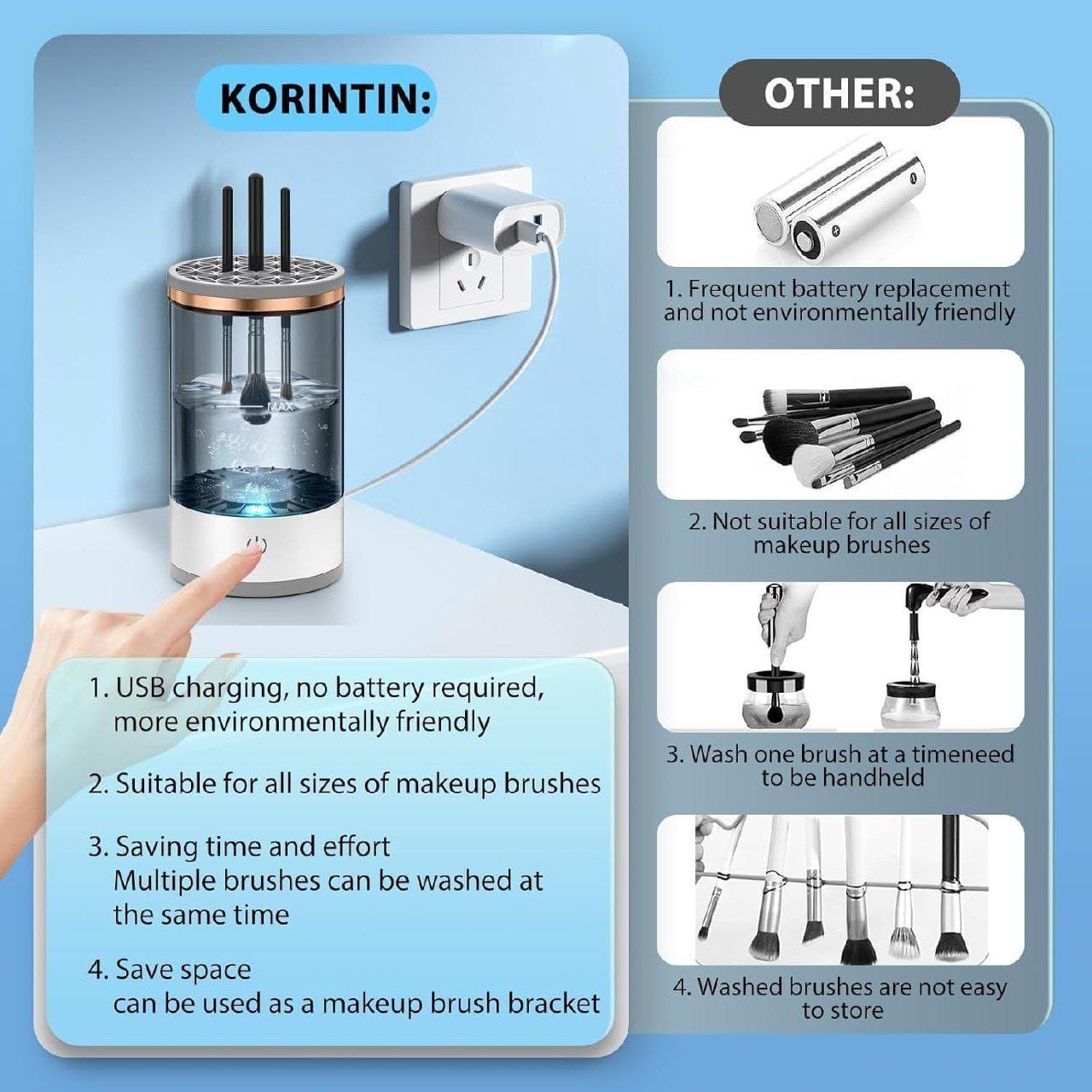 KORINTIN:

MAX

1. USB charging, no battery required, more environmentally friendly

2. Suitable for all sizes of makeup brushes

3. Saving time and effort
Multiple brushes can be washed at the same time

4. Save space
can be used as a makeup brush bracket

OTHER:

1. Frequent battery replacement and not environmentally friendly

2. Not suitable for all sizes of makeup brushes

3. Wash one brush at a timeneed to be handheld

4. Washed brushes are not easy to store